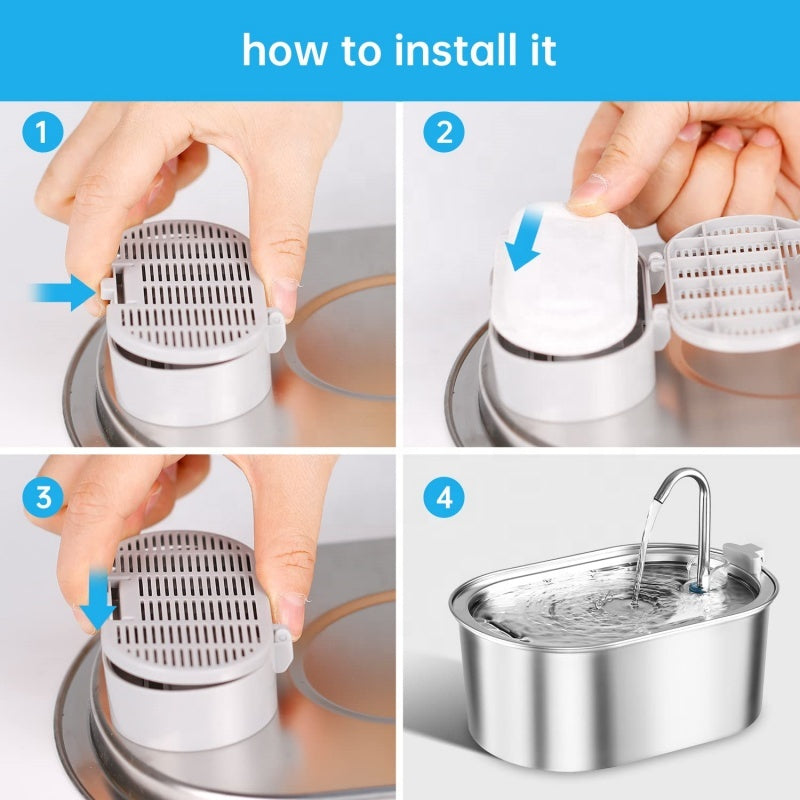 how to install it

1

2

3

4